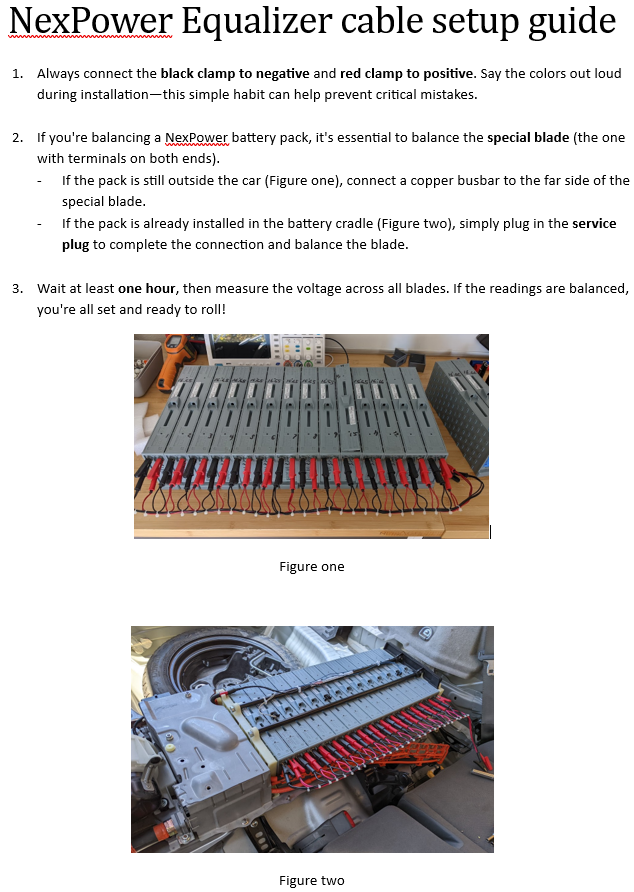 NexPower Equalizer cable setup guide

1. Always connect the black clamp to negative and red clamp to positive. Say the colors out loud during installation—this simple habit can help prevent critical mistakes.

2. If you're balancing a NexPower battery pack, it's essential to balance the special blade (the one with terminals on both ends).
- If the pack is still outside the car (Figure one), connect a copper busbar to the far side of the special blade.
- If the pack is already installed in the battery cradle (Figure two), simply plug in the service plug to complete the connection and balance the blade.

3. Wait at least one hour, then measure the voltage across all blades. If the readings are balanced, you're all set and ready to roll!

Figure one

Figure two